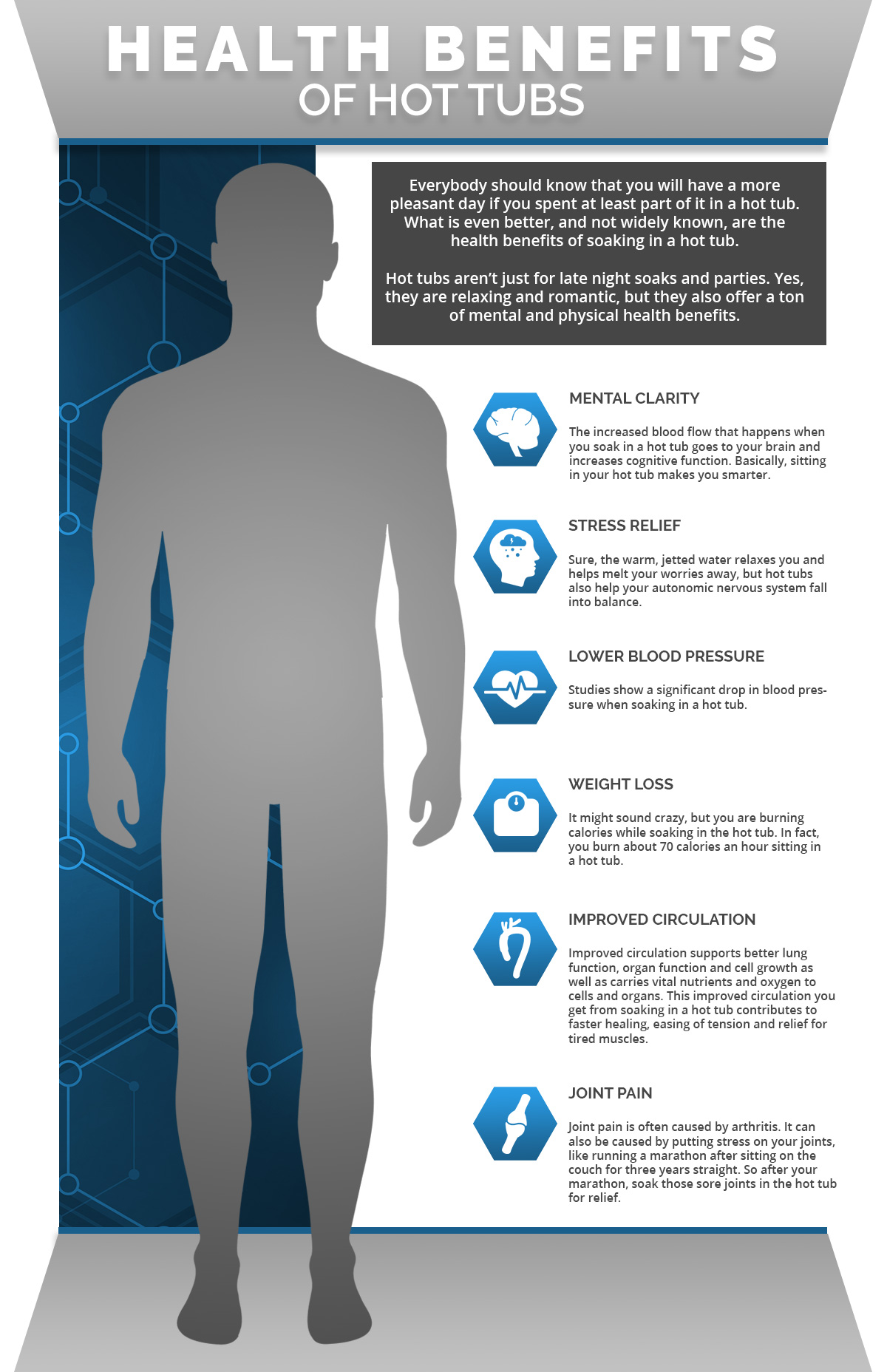 HEALTH BENEFITS
OF HOT TUBS

Everybody should know that you will have a more pleasant day if you spent at least part of it in a hot tub. What is even better, and not widely known, are the health benefits of soaking in a hot tub.

Hot tubs aren't just for late night soaks and parties. Yes, they are relaxing and romantic, but they also offer a ton of mental and physical health benefits.

MENTAL CLARITY

The increased blood flow that happens when you soak in a hot tub goes to your brain and increases cognitive function. Basically, sitting in your hot tub makes you smarter.

STRESS RELIEF

Sure, the warm, jetted water relaxes you and helps melt your worries away, but hot tubs also help your autonomic nervous system fall into balance.

LOWER BLOOD PRESSURE

Studies show a significant drop in blood pressure when soaking in a hot tub.

WEIGHT LOSS

It might sound crazy, but you are burning calories while soaking in the hot tub. In fact, you burn about 70 calories an hour sitting in a hot tub.

IMPROVED CIRCULATION

Improved circulation supports better lung function, organ function and cell growth as well as carries vital nutrients and oxygen to cells and organs. This improved circulation you get from soaking in a hot tub contributes to faster healing, easing of tension and relief for tired muscles.

JOINT PAIN

Joint pain is often caused by arthritis. It can also be caused by putting stress on your joints, like running a marathon after sitting on the couch for three years straight. So after your marathon, soak those sore joints in the hot tub for relief.