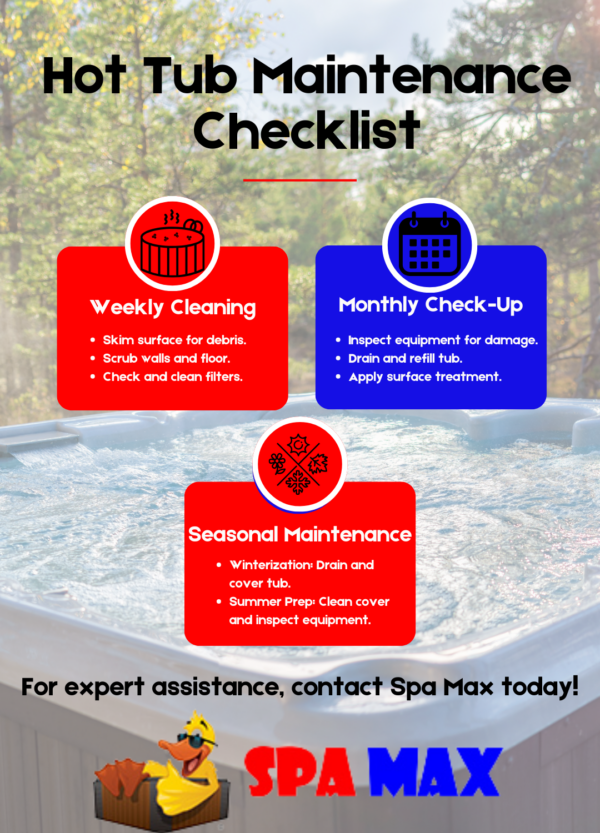 Hot Tub Maintenance Checklist

Weekly Cleaning

- Skim surface for debris.
- Scrub walls and floor.
- Check and clean filters.

Monthly Check-Up

- Inspect equipment for damage.
- Drain and refill tub.
- Apply surface treatment.

Seasonal Maintenance

- Winterization: Drain and cover tub.
- Summer Prep: Clean cover and inspect equipment.

For expert assistance, contact Spa Max today!

SPA MAX